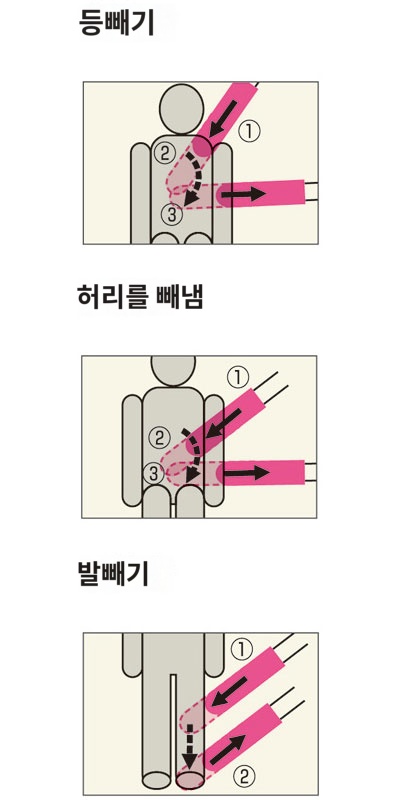 등빼기

①
②
③

허리를 빼냄

①
②
③

발빼기

①
②