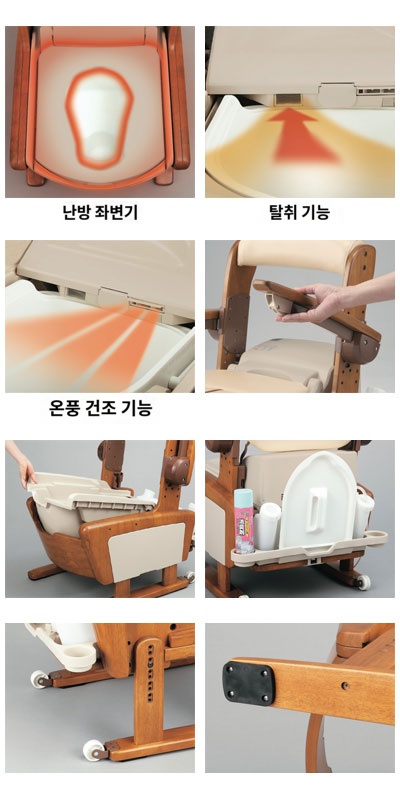 난방 좌변기

탈취 기능

온풍 건조 기능