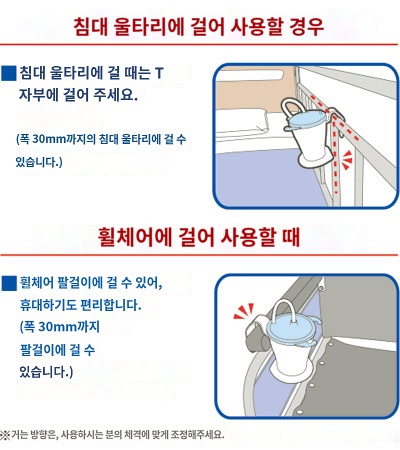 침대 울타리에 걸어 사용할 경우

■ 침대 울타리에 걸 때는 T 자부에 걸어 주세요.

(폭 30mm까지의 침대 울타리에 걸 수 있습니다.)

휠체어에 걸어 사용할 때

■ 휠체어 팔걸이에 걸 수 있어, 휴대하기도 편리합니다.
(폭 30mm까지 팔걸이에 걸 수 있습니다.)

※거는 방향은, 사용하시는 분의 체격에 맞게 조정해주세요.