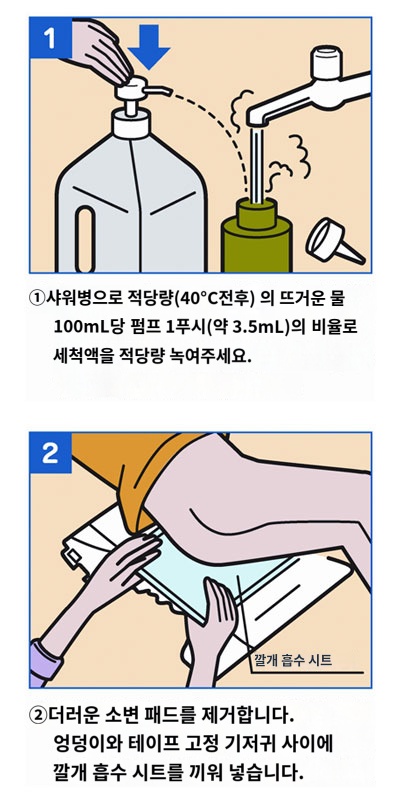 1

①샤워병으로 적당량(40°C전후) 의 뜨거운 물 100mL당 펌프 1푸시(약 3.5mL)의 비율로 세척액을 적당량 녹여주세요.

2

깔개 흡수 시트

②더러운 소변 패드를 제거합니다. 엉덩이와 테이프 고정 기저귀 사이에 깔개 흡수 시트를 끼워 넣습니다.