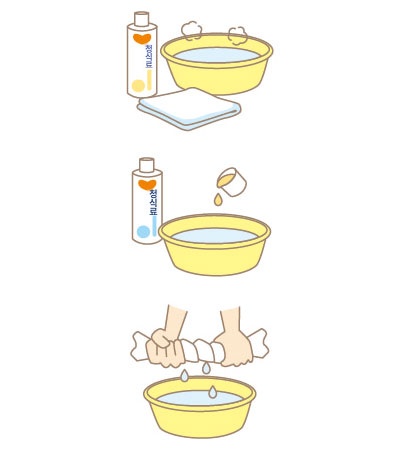 청식료

청식료