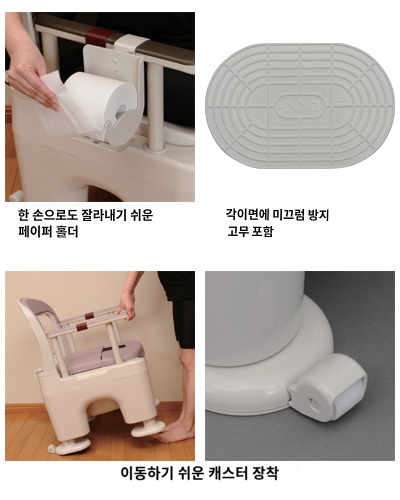 한 손으로도 잘라내기 쉬운 페이퍼 홀더

각이면에 미끄럼 방지 고무 포함

이동하기 쉬운 캐스터 장착