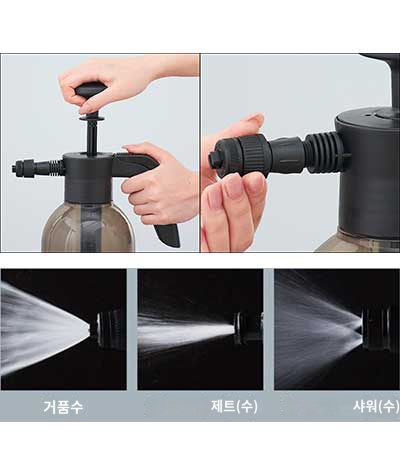 거품수

제트(수)

샤워(수)